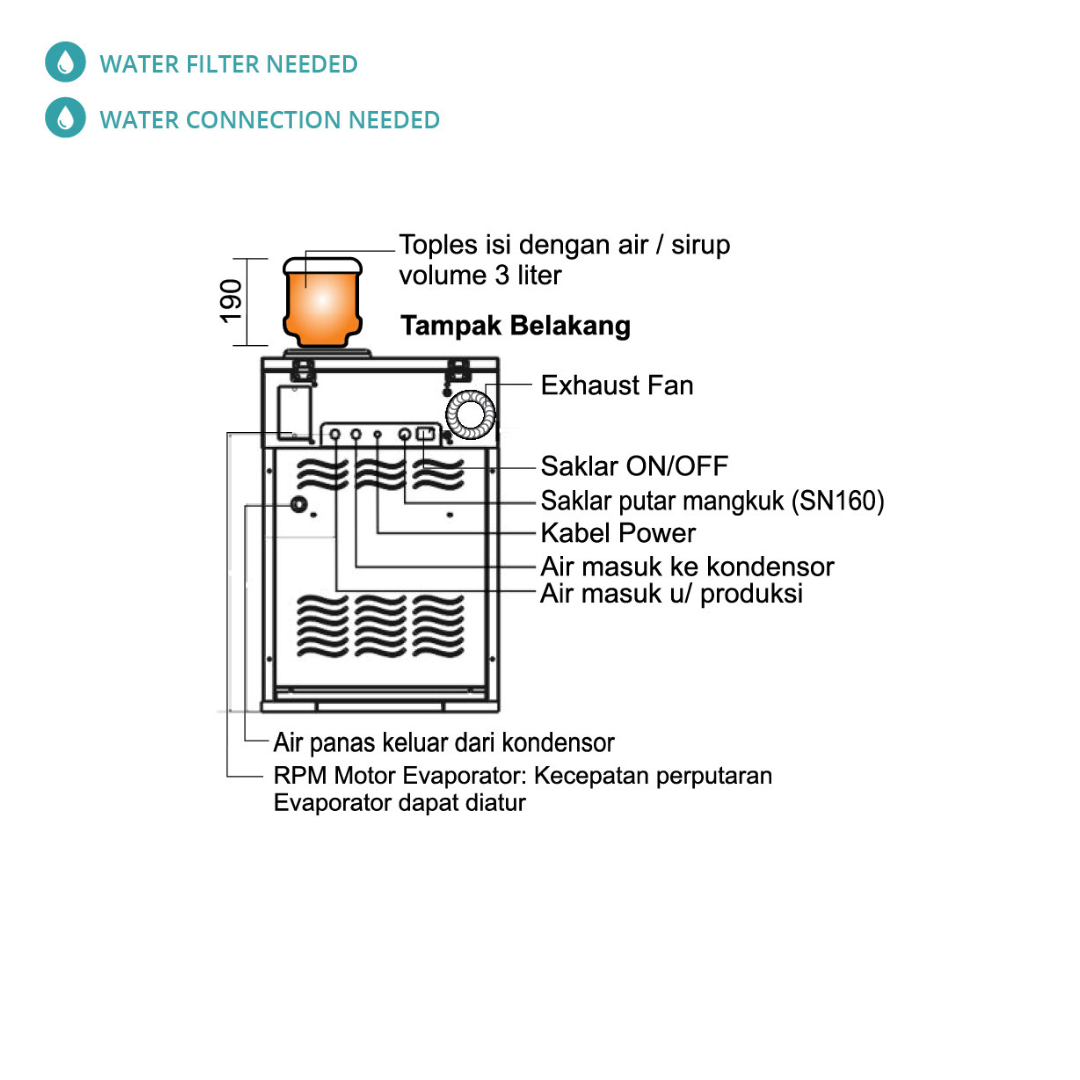 WATER FILTER NEEDED

WATER CONNECTION NEEDED

190

Toples isi dengan air / sirup volume 3 liter

Tampak Belakang

Exhaust Fan

Saklar ON/OFF

Saklar putar mangkuk (SN160)

Kabel Power

Air masuk ke kondensor

Air masuk u/ produksi

Air panas keluar dari kondensor

RPM Motor Evaporator: Kecepatan perputaran Evaporator dapat diatur