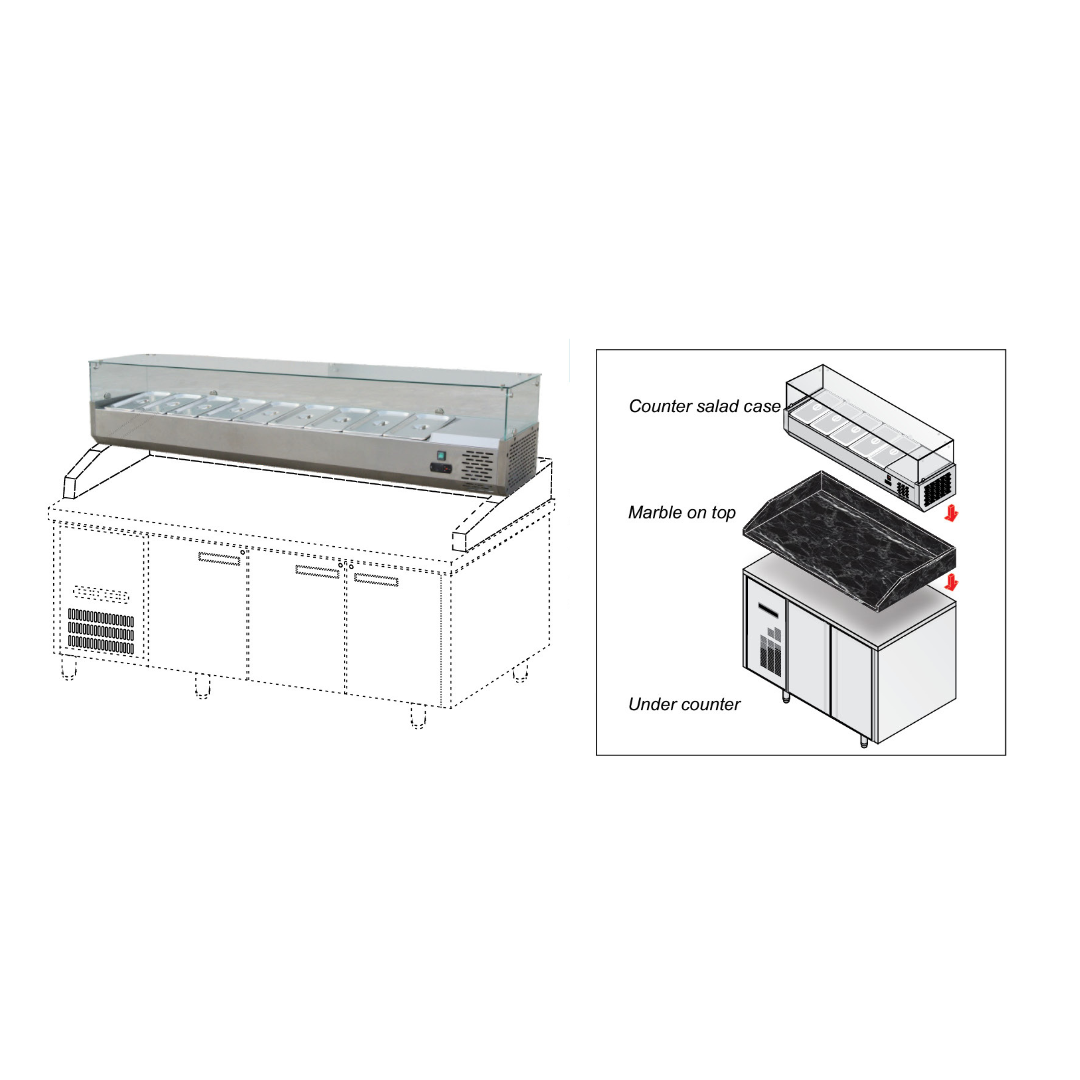 Counter salad case

Marble on top

Under counter